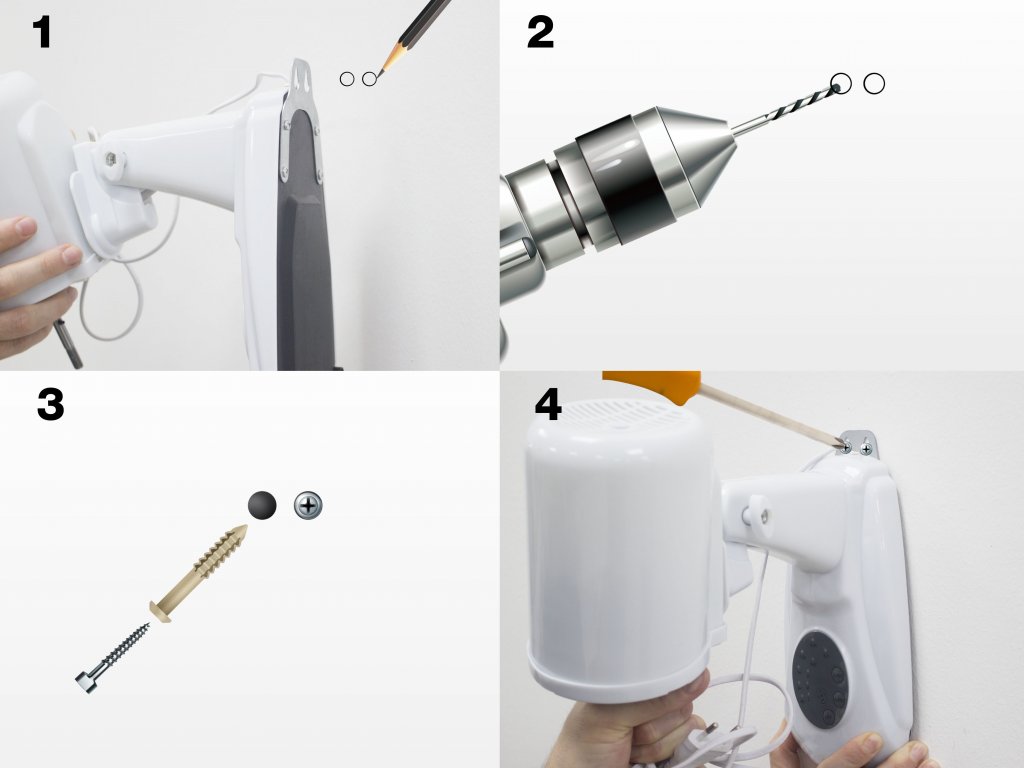 1

2

3

4